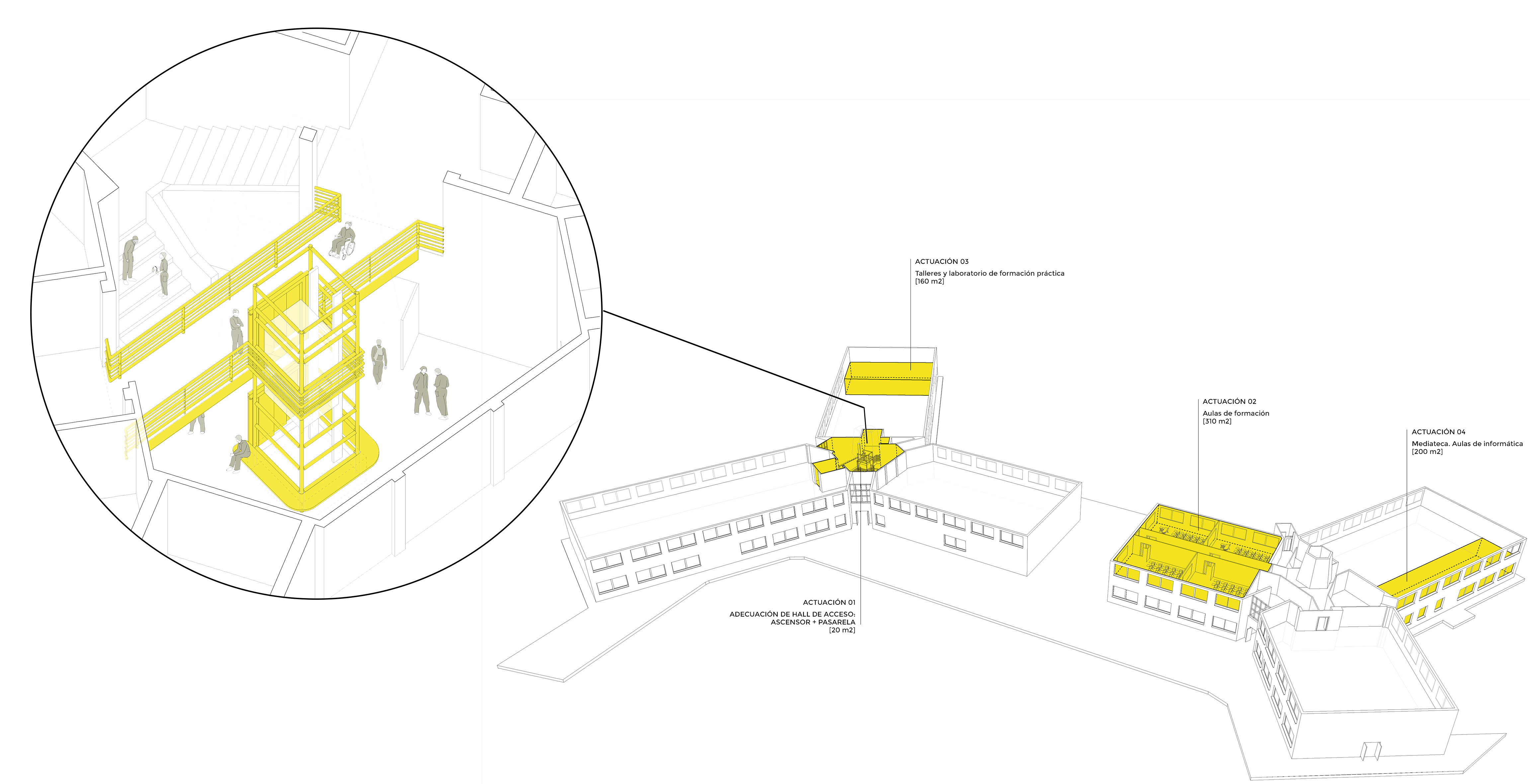 ACTUACIÓN 03
Talleres y laboratorio de formación práctica
[160 m2]

ACTUACIÓN 02
Aulas de formación
[310 m2]

ACTUACIÓN 04
Mediateca. Aulas de informática
[200 m2]

ACTUACIÓN 01
ADECUACIÓN DE HALL DE ACCESO:
ASCENSOR + PASARELA
[20 m2]